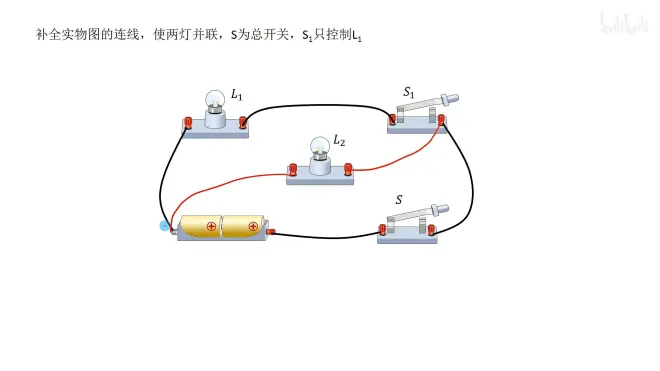 补全实物图的连线，使两灯并联，S为总开关，$S_1$只控制$L_1$

bilibili

$L_1$

$S_1$

$L_2$

$S$