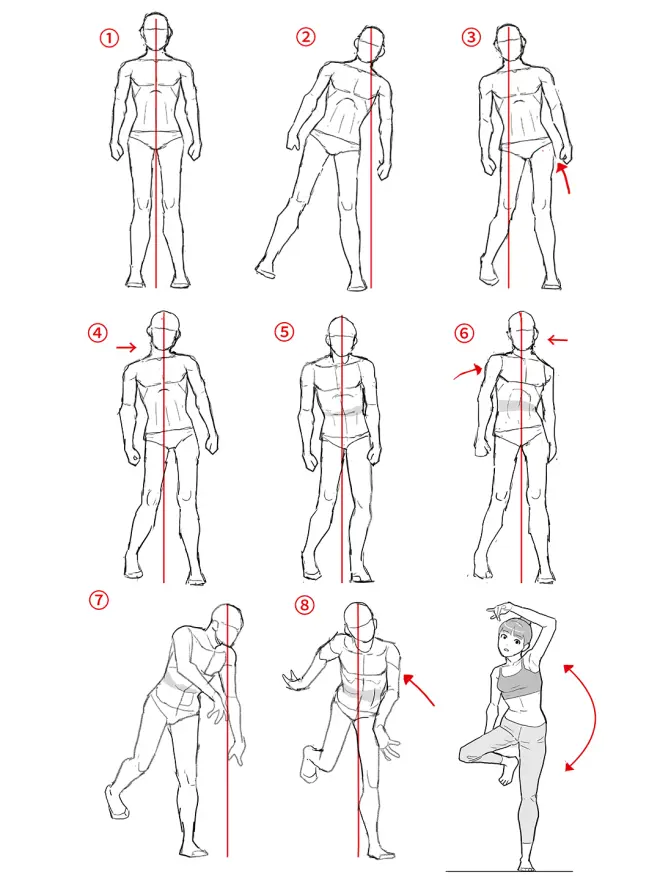 ①
②
③
④
⑤
⑥
⑦
⑧