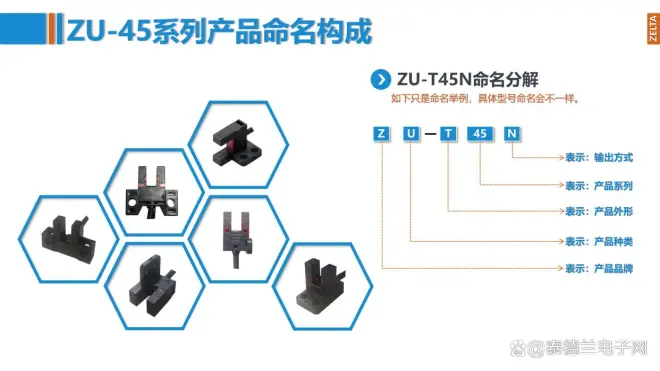 ZU-45系列产品命名构成

ZELTA

ZU-T45N命名分解

如下只是命名举例，具体型号命名会不一样。

Z U — T 45 N

表示：输出方式

表示：产品系列

表示：产品外形

表示：产品种类

表示：产品品牌

@泰德兰电子网