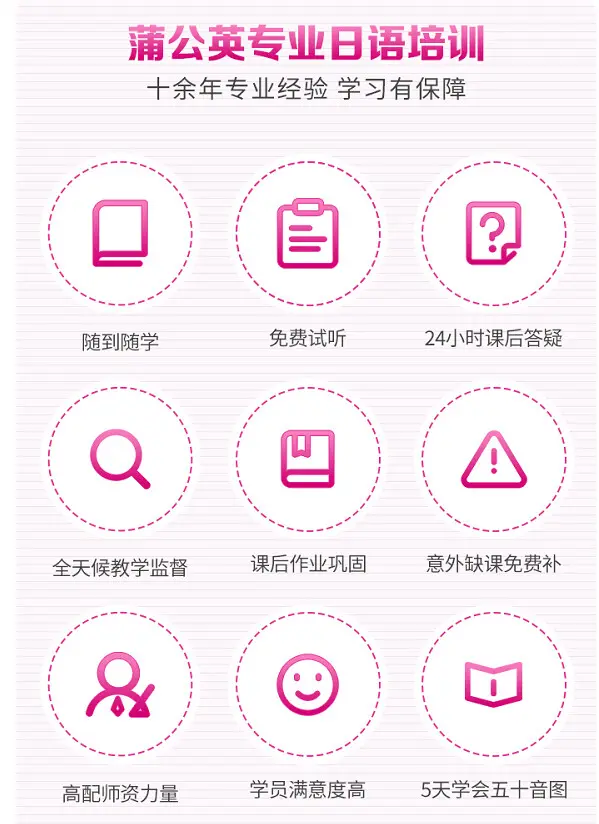 蒲公英专业日语培训

十余年专业经验 学习有保障

随到随学

免费试听

24小时课后答疑

全天候教学监督

课后作业巩固

意外缺课免费补

高配师资力量

学员满意度高

5天学会五十音图