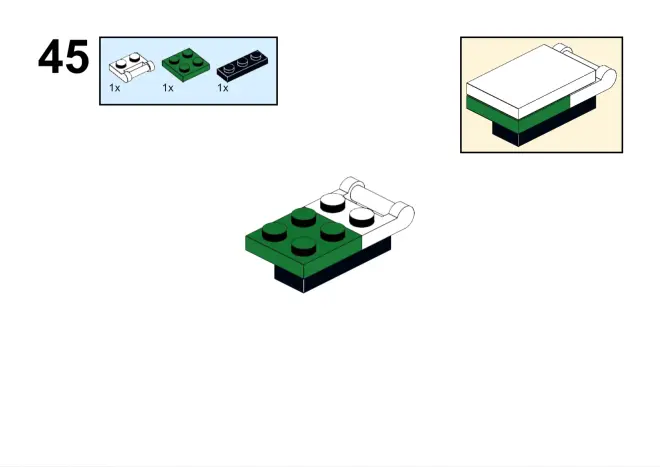 45

1x 1x 1x