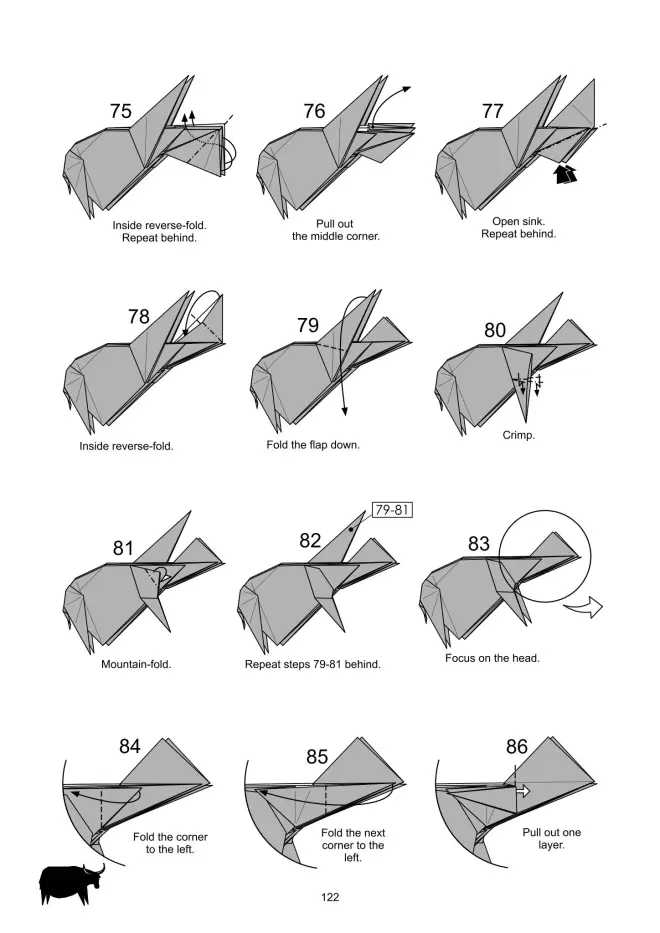 75

Inside reverse-fold. Repeat behind.

76

Pull out the middle corner.

77

Open sink. Repeat behind.

78

Inside reverse-fold.

79

Fold the flap down.

80

Crimp.

81

Mountain-fold.

82

79-81

Repeat steps 79-81 behind.

83

Focus on the head.

84

Fold the corner to the left.

85

Fold the next corner to the left.

86

Pull out one layer.

122