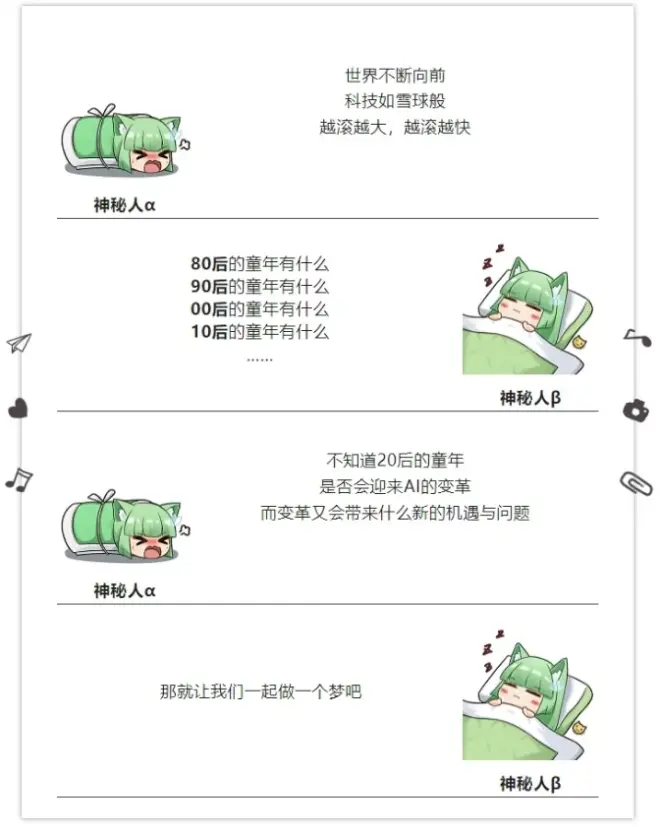 世界不断向前
科技如雪球般
越滚越大，越滚越快

神秘人α

80后的童年有什么
90后的童年有什么
00后的童年有什么
10后的童年有什么
……

神秘人β

不知道20后的童年
是否会迎来AI的变革
而变革又会带来什么新的机遇与问题

神秘人α

那就让我们一起做一个梦吧

神秘人β