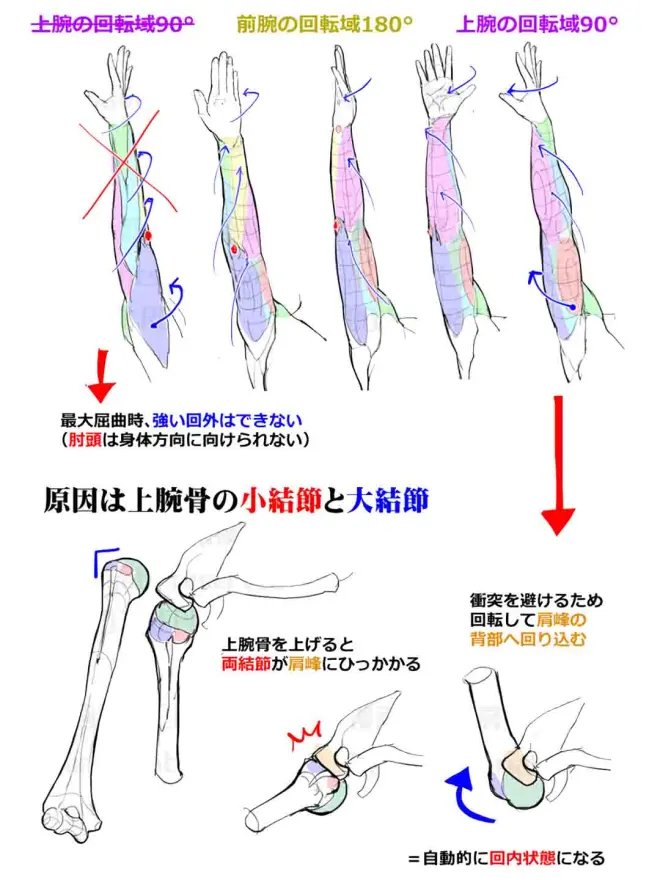 上腕の回転域90°

前腕の回転域180°

上腕の回転域90°

最大屈曲時、強い回外はできない
（肘頭は身体方向に向けられない）

原因は上腕骨の小結節と大結節

上腕骨を上げると
両結節が肩峰にひっかかる

衝突を避けるため
回転して肩峰の
背部へ回り込む

＝自動的に回内状態になる