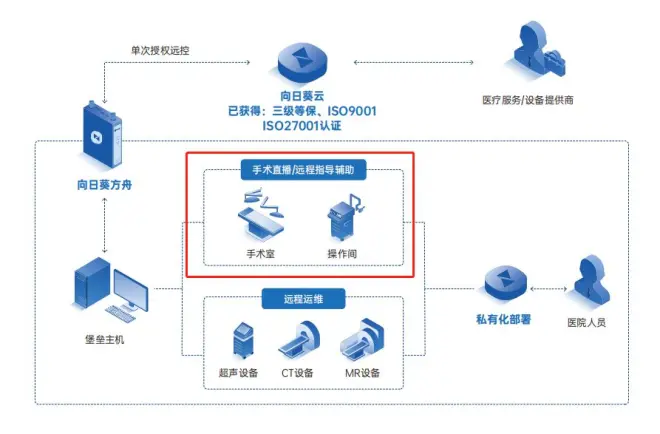 单次授权远控

向日葵云
已获得：三级等保、ISO9001
ISO27001认证

医疗服务/设备提供商

向日葵方舟

手术直播/远程指导辅助

手术室

操作间

堡垒主机

远程运维

超声设备

CT设备

MR设备

私有化部署

医院人员