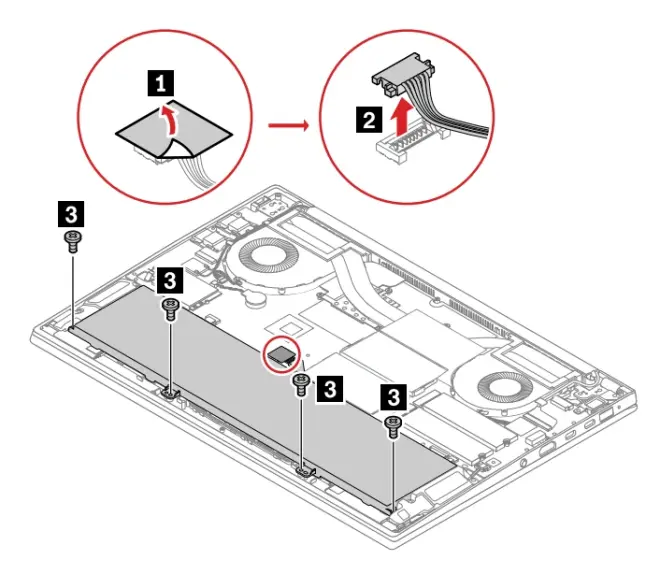 1
2
3
3
3
3