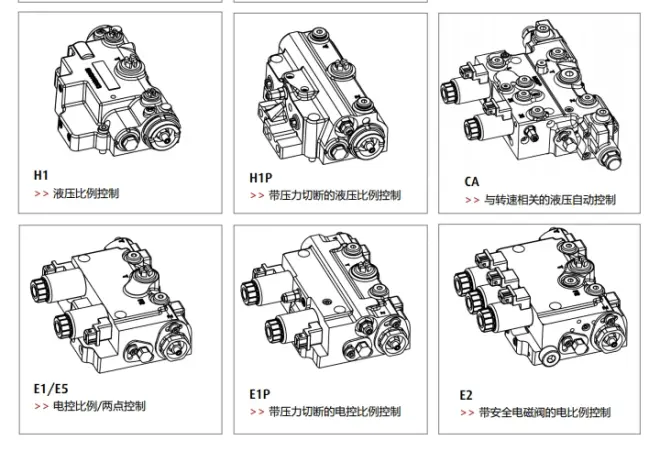 H1
>> 液压比例控制

H1P
>> 带压力切断的液压比例控制

CA
>> 与转速相关的液压自动控制

E1/E5
>> 电控比例/两点控制

E1P
>> 带压力切断的电控比例控制

E2
>> 带安全电磁阀的电比例控制