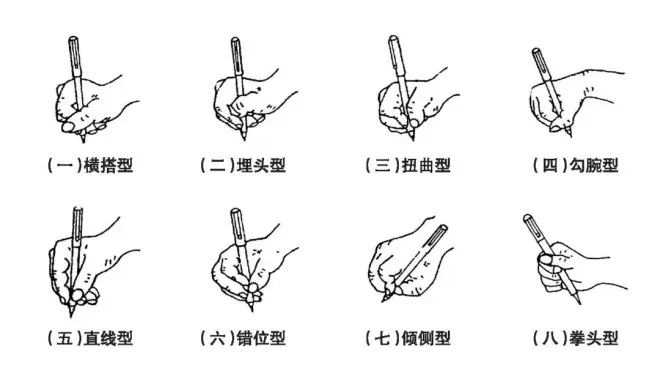 (一)横搭型

(二)埋头型

(三)扭曲型

(四)勾腕型

(五)直线型

(六)错位型

(七)倾侧型

(八)拳头型