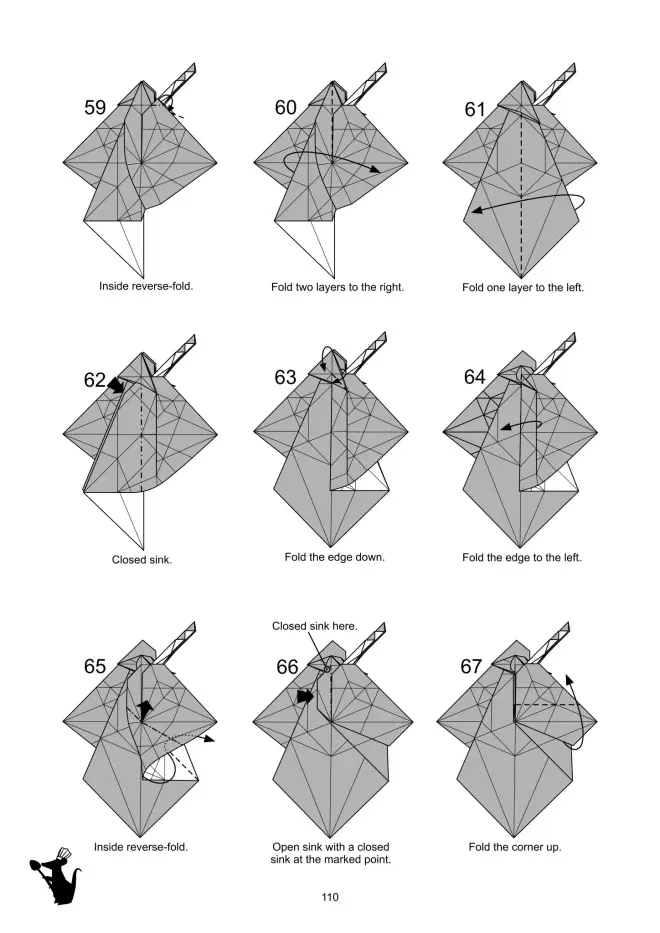 59

Inside reverse-fold.

60

Fold two layers to the right.

61

Fold one layer to the left.

62

Closed sink.

63

Fold the edge down.

64

Fold the edge to the left.

65

Inside reverse-fold.

Closed sink here.

66

Open sink with a closed sink at the marked point.

67

Fold the corner up.

110