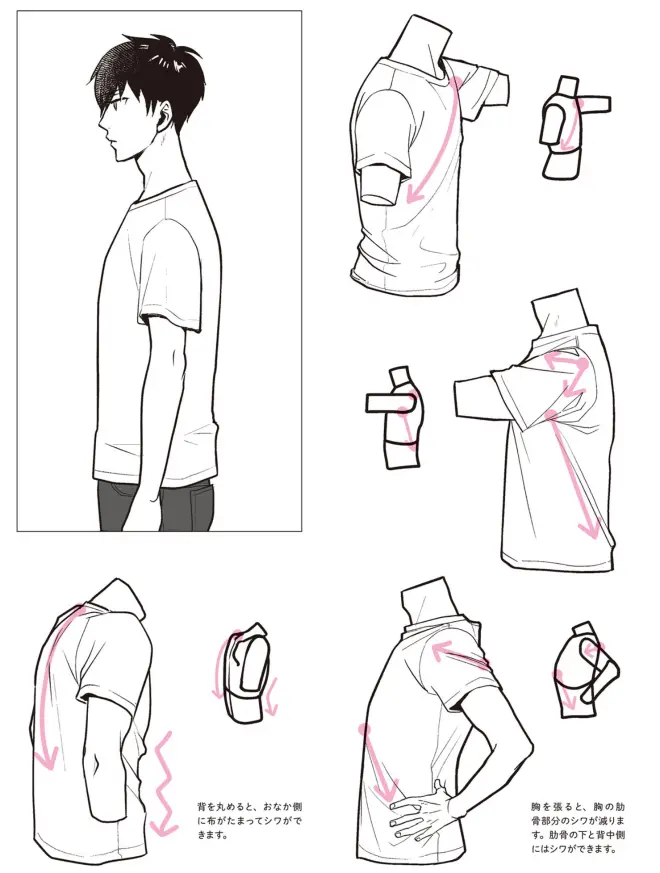 背を丸めると、おなか側に布がたまってシワができます。

胸を張ると、胸の肋骨部分のシワが減ります。肋骨の下と背中側にはシワができます。