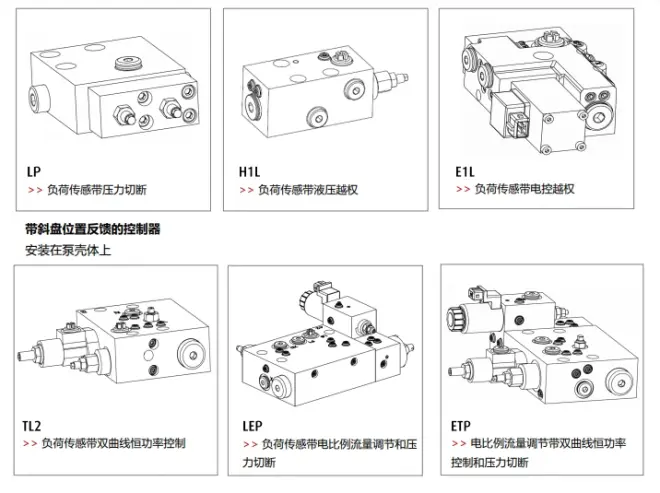 LP
>> 负荷传感带压力切断

H1L
>> 负荷传感带液压越权

E1L
>> 负荷传感带电控越权

带斜盘位置反馈的控制器
安装在泵壳体上

TL2
>> 负荷传感带双曲线恒功率控制

LEP
>> 负荷传感带电比例流量调节和压力切断

ETP
>> 电比例流量调节带双曲线恒功率控制和压力切断